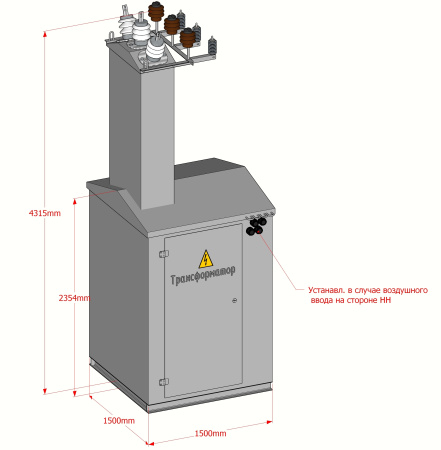 4315mm

2354mm

Трансформатор

Устанавл. в случае воздушного ввода на стороне НН

1500mm

1500mm