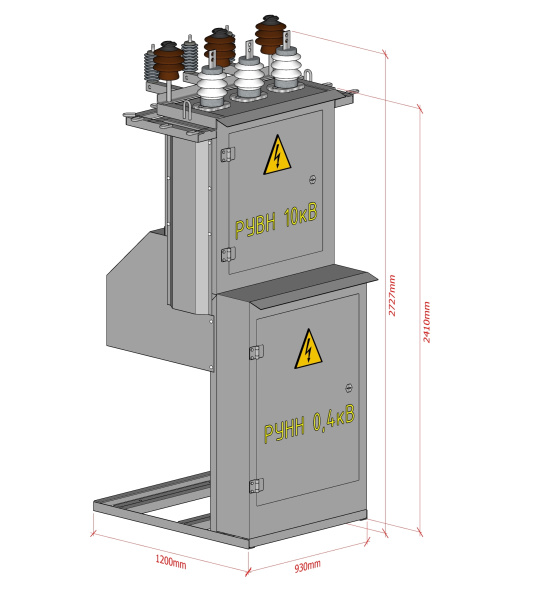 РУВН 10кВ

РУНН 0,4кВ

2727mm

2410mm

1200mm

930mm